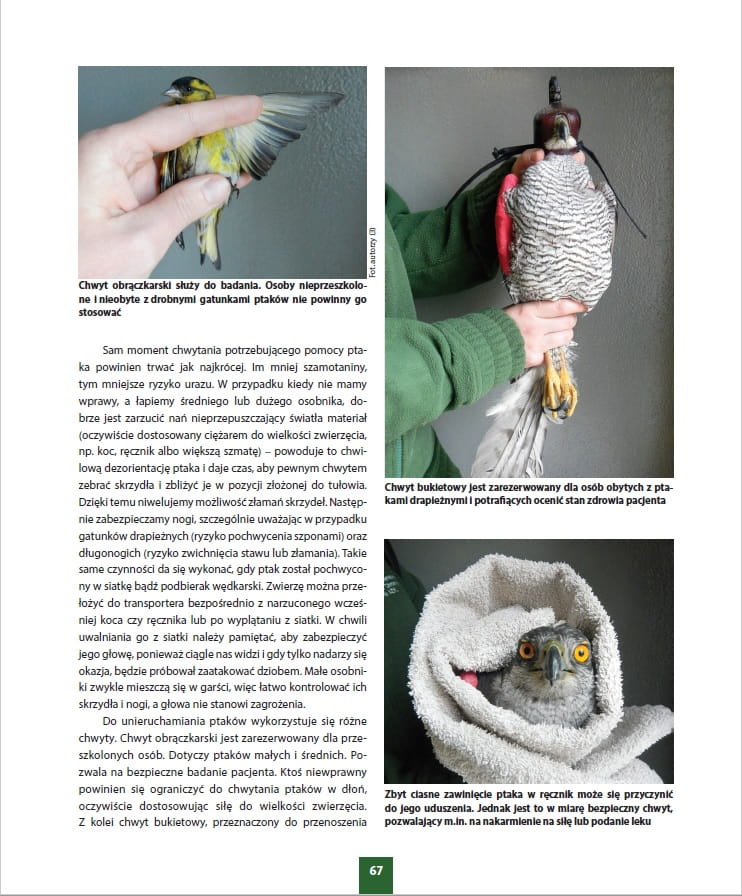 Fot. autorzy (3)

Chwyt obrączkarski służy do badania. Osoby nieprzeszkolone i nieobyte z drobnymi gatunkami ptaków nie powinny go stosować

Sam moment chwytania potrzebującego pomocy ptaka powinien trwać jak najkrócej. Im mniej szamotaniny, tym mniejsze ryzyko urazu. W przypadku kiedy nie mamy wprawy, a łapiemy średniego lub dużego osobnika, dobrze jest zarzucić nań nieprzepuszczający światła materiał (oczywiście dostosowany ciężarem do wielkości zwierzęcia, np. koc, ręcznik albo większą szmatę) – powoduje to chwilową dezorientację ptaka i daje czas, aby pewnym chwytem zebrać skrzydła i zbliżyć je w pozycji złożonej do tułowia. Dzięki temu niwelujemy możliwość złamań skrzydeł. Następnie zabezpieczamy nogi, szczególnie uważając w przypadku gatunków drapieżnych (ryzyko pochwycenia szponami) oraz długonogich (ryzyko zwichnięcia stawu lub złamania). Takie same czynności da się wykonać, gdy ptak został pochwycony w siatkę bądź podbierak wędkarski. Zwierzę można przełożyć do transportera bezpośrednio z narzuconego wcześniej koca czy ręcznika lub po wyplątaniu z siatki. W chwili uwalniania go z siatki należy pamiętać, aby zabezpieczyć jego głowę, ponieważ ciągle nas widzi i gdy tylko nadarzy się okazja, będzie próbował zaatakować dziobem. Małe osobniki zwykle mieszczą się w garści, więc łatwo kontrolować ich skrzydła i nogi, a głowa nie stanowi zagrożenia.

Do unieruchamiania ptaków wykorzystuje się różne chwyty. Chwyt obrączkarski jest zarezerwowany dla przeszkolonych osób. Dotyczy ptaków małych i średnich. Pozwala na bezpieczne badanie pacjenta. Ktoś niewprawny powinien się ograniczyć do chwytania ptaków w dłoń, oczywiście dostosowując siłę do wielkości zwierzęcia. Z kolei chwyt bukietowy, przeznaczony do przenoszenia

Chwyt bukietowy jest zarezerwowany dla osób obytych z ptakami drapieżnymi i potrafiących ocenić stan zdrowia pacjenta

Zbyt ciasne zawinięcie ptaka w ręcznik może się przyczynić do jego uduszenia. Jednak jest to w miarę bezpieczny chwyt, pozwalający m.in. na nakarmienie na siłę lub podanie leku

67